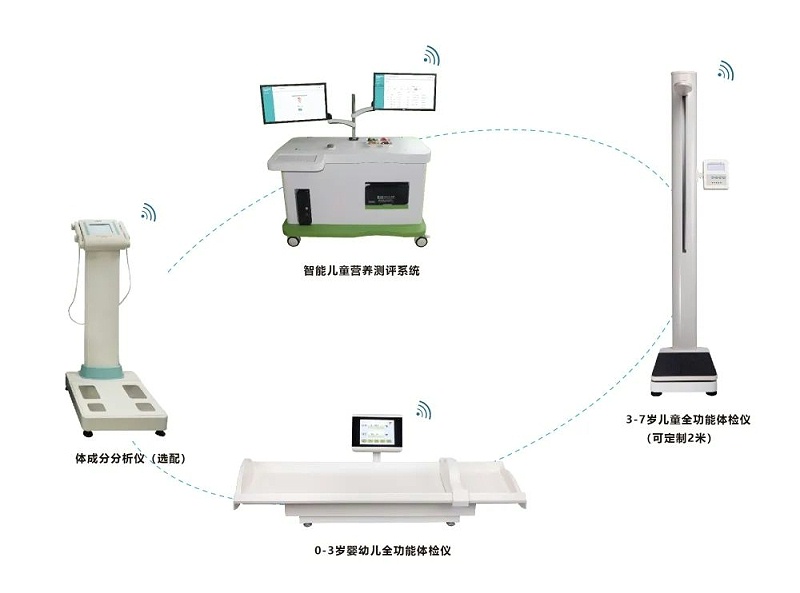 智能儿童营养测评系统

体成分分析仪（选配）

3-7岁儿童全功能体检仪
（可定制2米）

0-3岁婴幼儿全功能体检仪